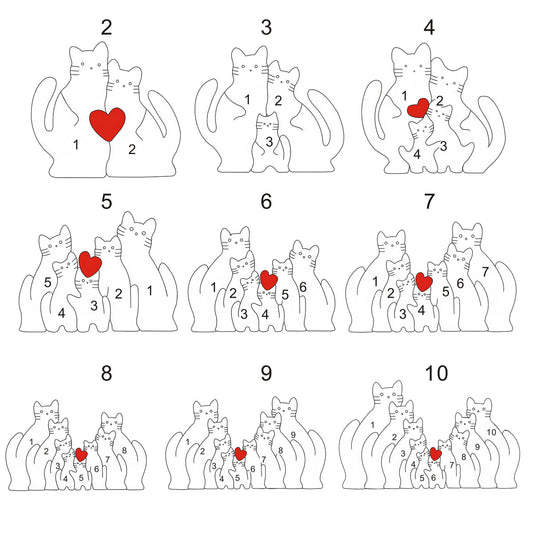 2

1 2

3

1 2 3

4

1 2 4 3

5

5 4 3 2 1

6

1 2 3 4 5 6

7

1 2 3 4 5 6 7

8

1 2 3 4 5 6 7 8

9

1 2 3 4 5 6 7 8 9

10

1 2 3 4 5 6 7 8 9 10