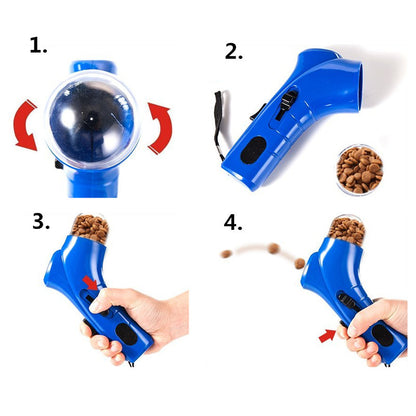 1.

2.

3.

4.