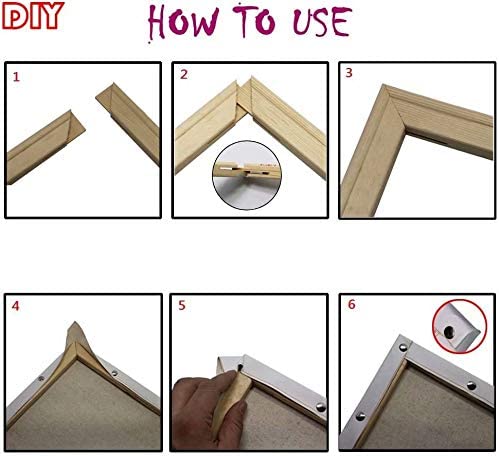 DIY

HOW TO USE

1

2

3

4

5

6