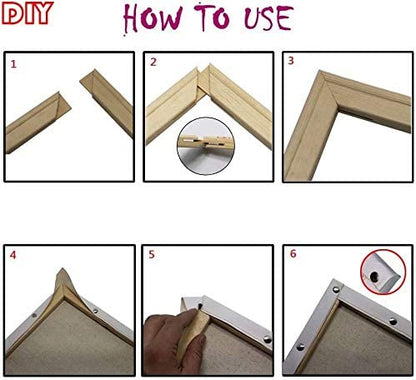 DIY

HOW TO USE

1

2

3

4

5

6