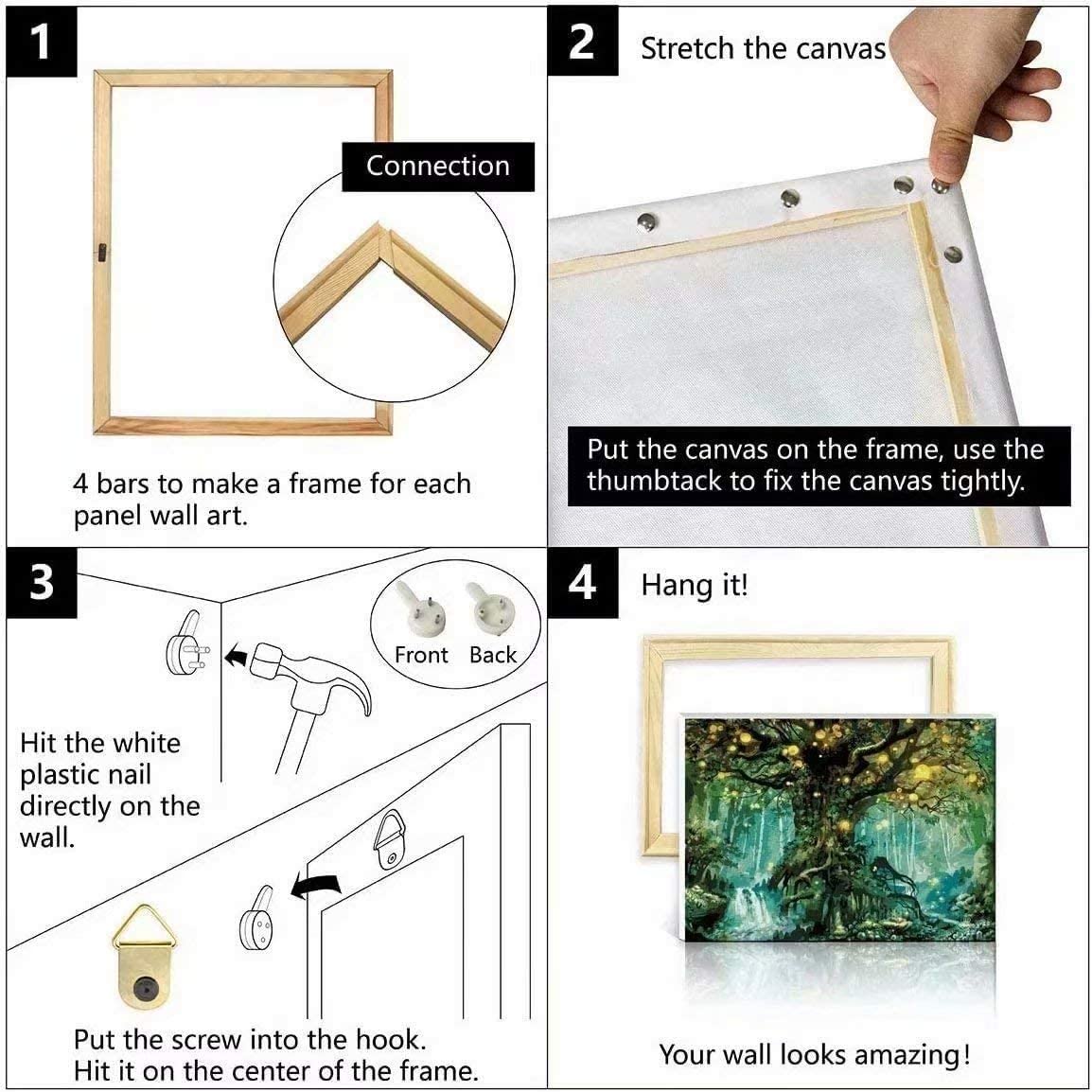 1

Connection

4 bars to make a frame for each panel wall art.

2

Stretch the canvas

Put the canvas on the frame, use the thumbtack to fix the canvas tightly.

3

Front Back

Hit the white plastic nail directly on the wall.

Put the screw into the hook.
Hit it on the center of the frame.

4

Hang it!

Your wall looks amazing!