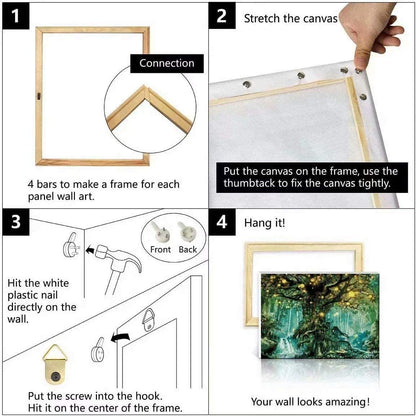 1

Connection

4 bars to make a frame for each panel wall art.

2 Stretch the canvas

Put the canvas on the frame, use the thumbtack to fix the canvas tightly.

3

Front Back

Hit the white plastic nail directly on the wall.

Put the screw into the hook. Hit it on the center of the frame.

4 Hang it!

Your wall looks amazing!